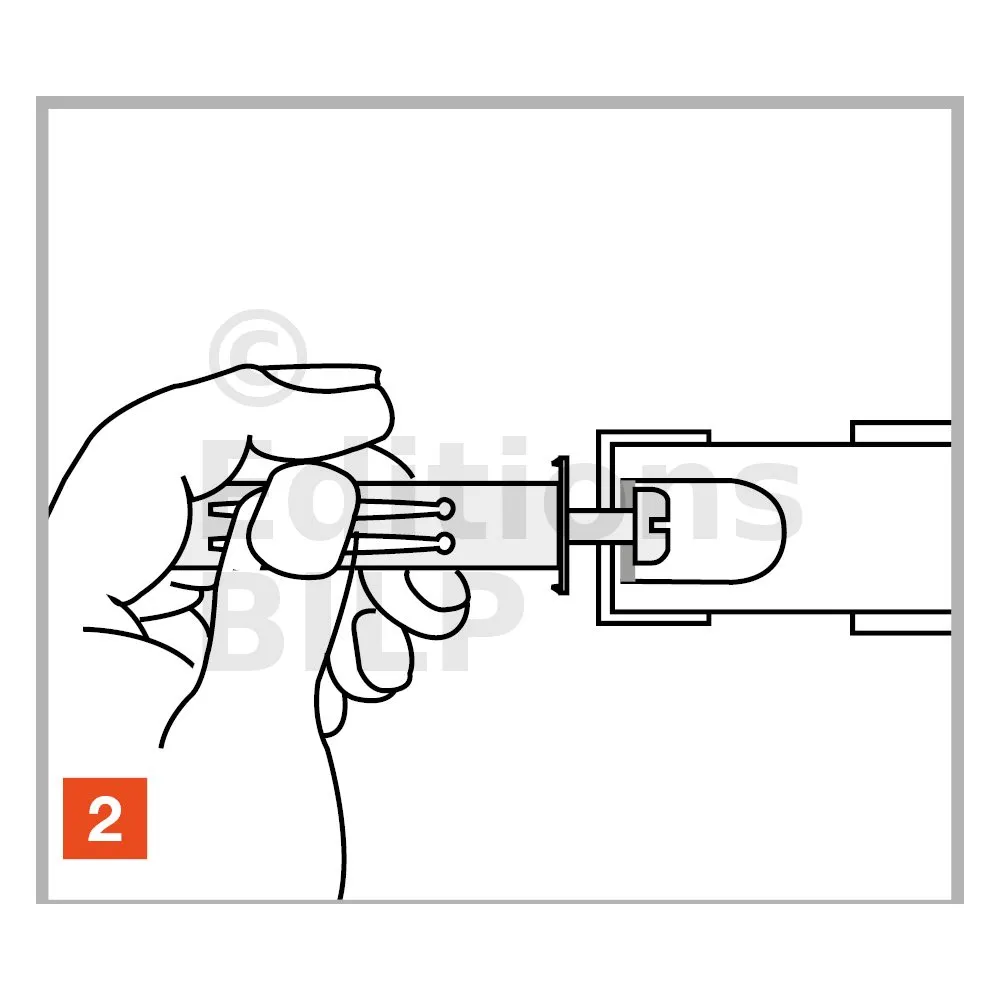 © Editions BILP

2