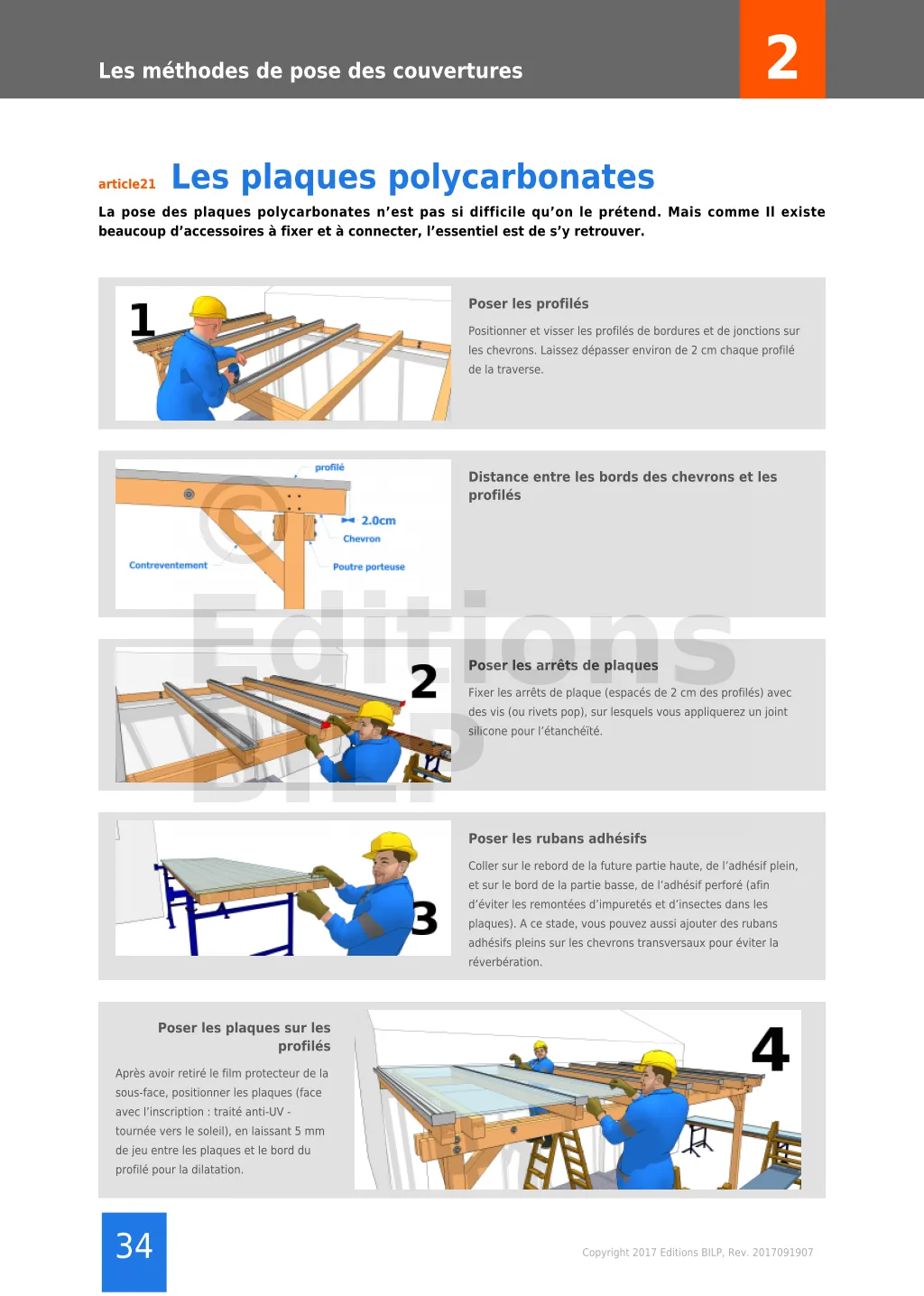 Les méthodes de pose des couvertures

2

article21 Les plaques polycarbonates

La pose des plaques polycarbonates n'est pas si difficile qu'on le prétend. Mais comme Il existe beaucoup d'accessoires à fixer et à connecter, l'essentiel est de s'y retrouver.

1

Poser les profilés

Positionner et visser les profilés de bordures et de jonctions sur les chevrons. Laissez dépasser environ de 2 cm chaque profilé de la traverse.

profilé

2.0cm

Chevron

Contreventement

Poutre porteuse

Distance entre les bords des chevrons et les profilés

©

Editions BILP

2

Poser les arrêts de plaques

Fixer les arrêts de plaque (espacés de 2 cm des profilés) avec des vis (ou rivets pop), sur lesquels vous appliquerez un joint silicone pour l'étanchéité.

3

Poser les rubans adhésifs

Coller sur le rebord de la future partie haute, de l'adhésif plein, et sur le bord de la partie basse, de l'adhésif perforé (afin d'éviter les remontées d'impuretés et d'insectes dans les plaques). A ce stade, vous pouvez aussi ajouter des rubans adhésifs pleins sur les chevrons transversaux pour éviter la réverbération.

Poser les plaques sur les profilés

Après avoir retiré le film protecteur de la sous-face, positionner les plaques (face avec l'inscription : traité anti-UV - tournée vers le soleil), en laissant 5 mm de jeu entre les plaques et le bord du profilé pour la dilatation.

4

34

Copyright 2017 Editions BILP, Rev. 2017091907