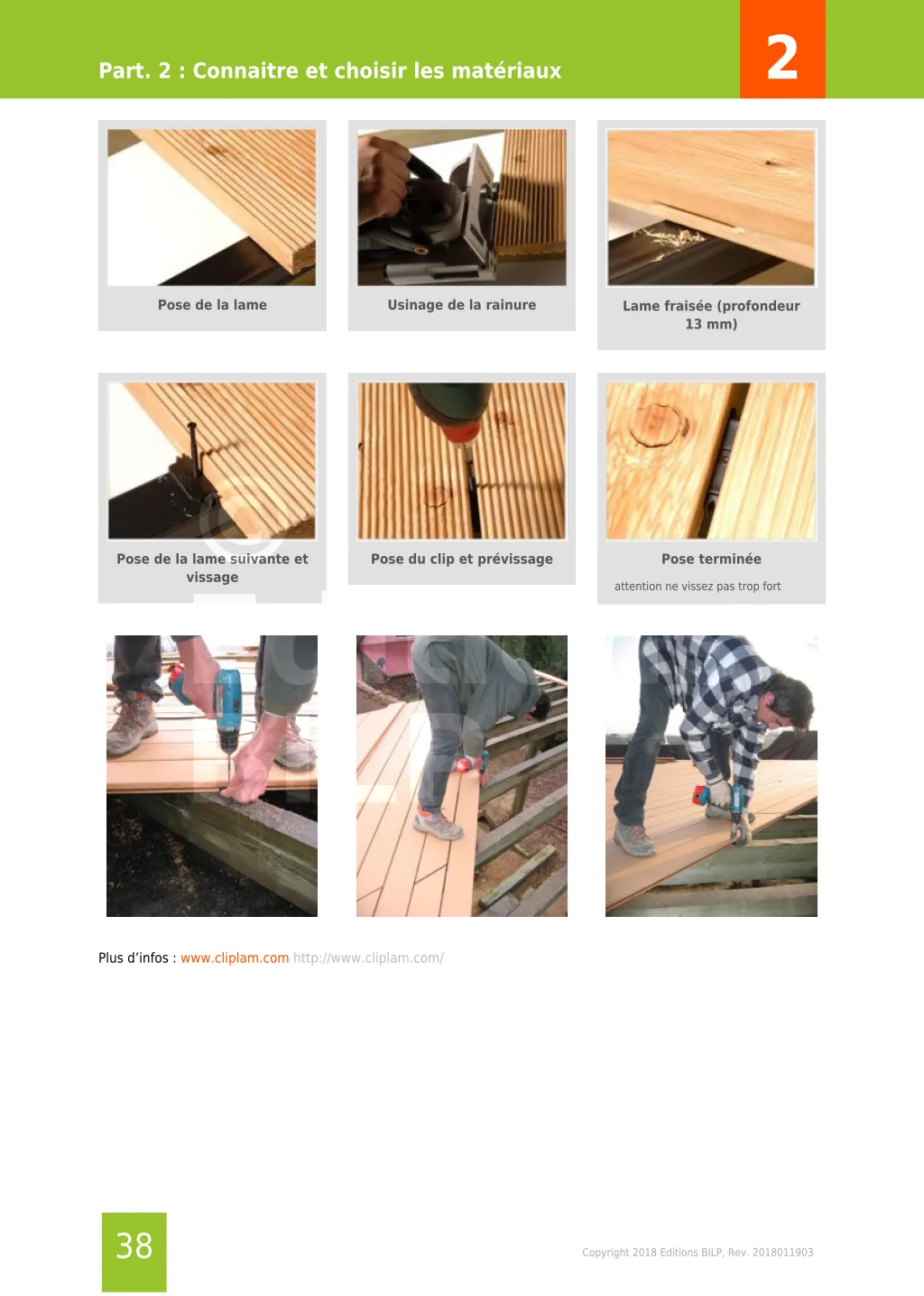 Part. 2 : Connaitre et choisir les matériaux

2

Pose de la lame

Usinage de la rainure

Lame fraisée (profondeur 13 mm)

Pose de la lame suivante et vissage

Pose du clip et prévissage

Pose terminée

attention ne vissez pas trop fort

Plus d'infos : www.cliplam.com http://www.cliplam.com/

38

Copyright 2018 Editions BILP, Rev. 2018011903