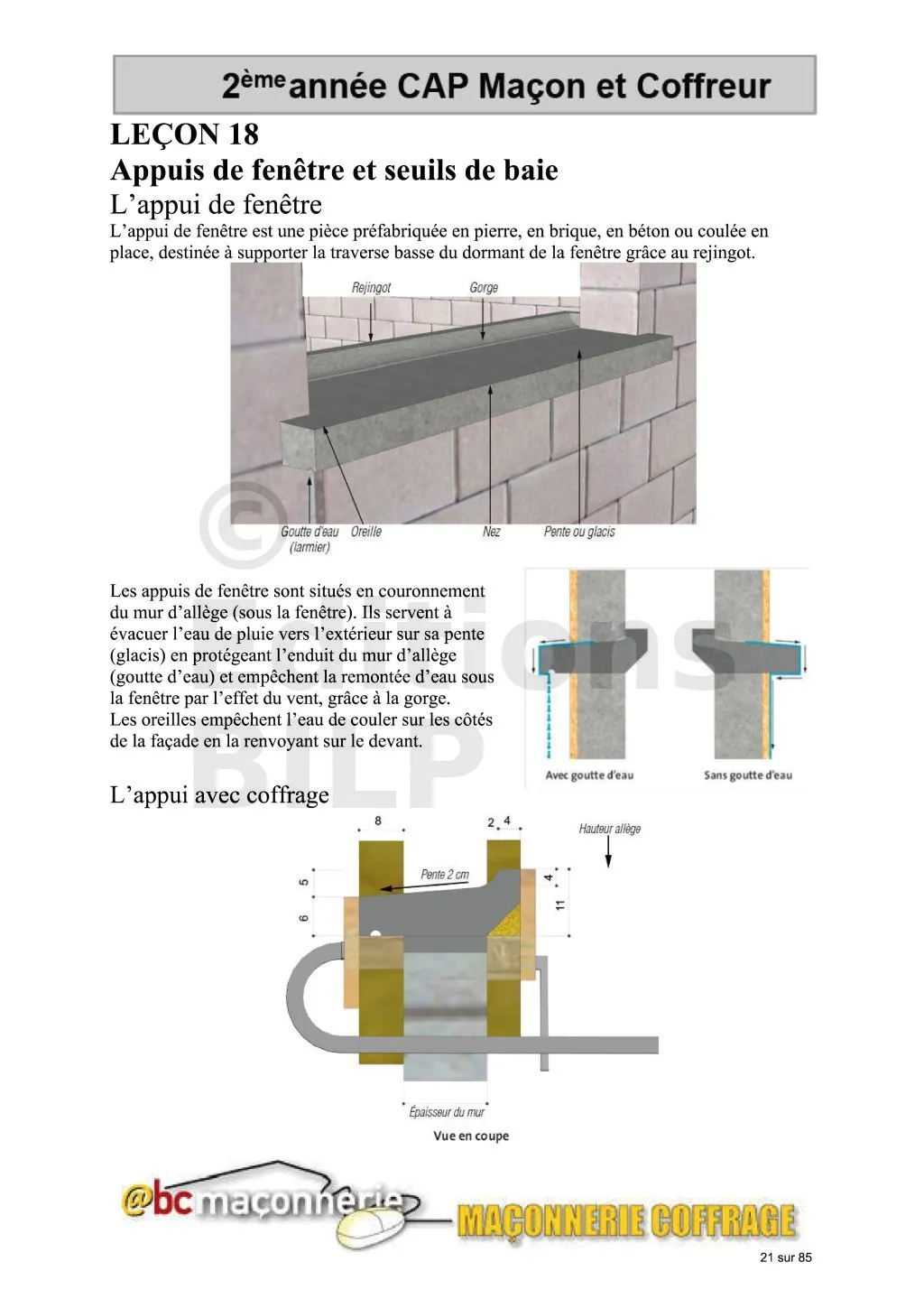 2ème année CAP Maçon et Coffreur

LEÇON 18
Appuis de fenêtre et seuils de baie
L'appui de fenêtre
L'appui de fenêtre est une pièce préfabriquée en pierre, en brique, en béton ou coulée en place, destinée à supporter la traverse basse du dormant de la fenêtre grâce au rejingot.

Rejingot
Gorge
Goutte d'eau (larmier)
Oreille
Nez
Pente ou glacis

© Editions BILP

Les appuis de fenêtre sont situés en couronnement du mur d'allège (sous la fenêtre). Ils servent à évacuer l'eau de pluie vers l'extérieur sur sa pente (glacis) en protégeant l'enduit du mur d'allège (goutte d'eau) et empêchent la remontée d'eau sous la fenêtre par l'effet du vent, grâce à la gorge.
Les oreilles empêchent l'eau de couler sur les côtés de la façade en la renvoyant sur le devant.

Avec goutte d'eau
Sans goutte d'eau

L'appui avec coffrage

8
2
4
Hauteur allège
Pente 2 cm
5
6
4
11
Épaisseur du mur
Vue en coupe

@bc maçonnerie
MAÇONNERIE COFFRAGE

21 sur 85