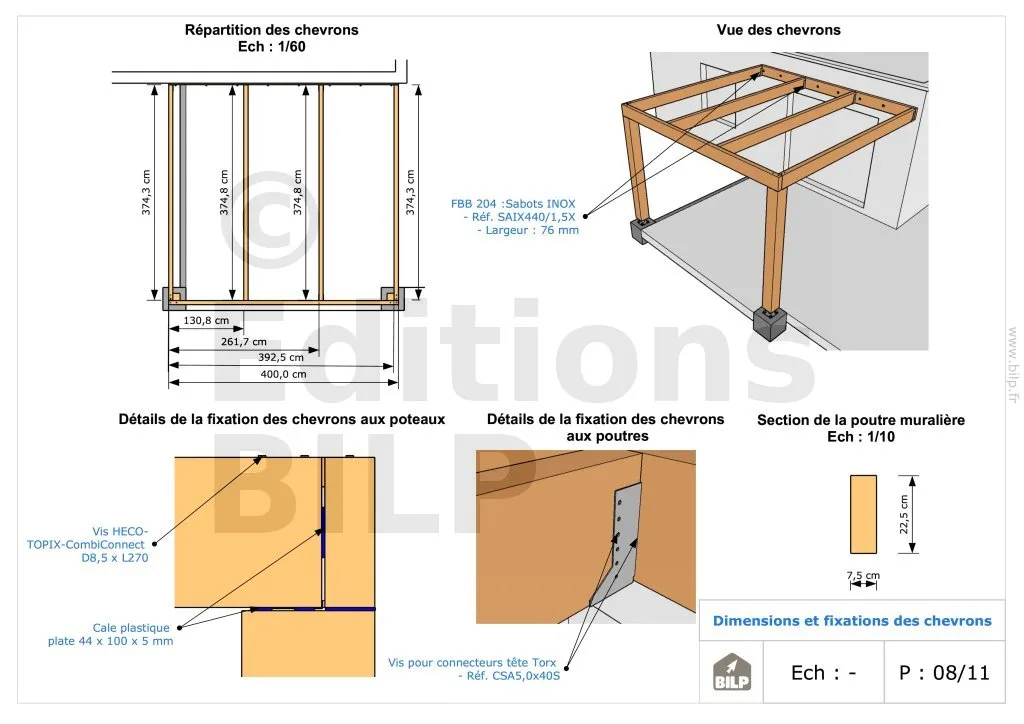 Répartition des chevrons
Ech : 1/60

374,3 cm
374,8 cm
374,8 cm
374,3 cm

130,8 cm
261,7 cm
392,5 cm
400,0 cm

Vue des chevrons

FBB 204 :Sabots INOX
- Réf. SAIX440/1,5X
- Largeur : 76 mm

© Editions BILP

www.bilp.fr

Détails de la fixation des chevrons aux poteaux

Vis HECO-TOPIX-CombiConnect D8,5 x L270

Cale plastique plate 44 x 100 x 5 mm

Détails de la fixation des chevrons aux poutres

Vis pour connecteurs tête Torx
- Réf. CSA5,0x40S

Section de la poutre muralière
Ech : 1/10

22,5 cm
7,5 cm

Dimensions et fixations des chevrons

BILP

Ech : -

P : 08/11