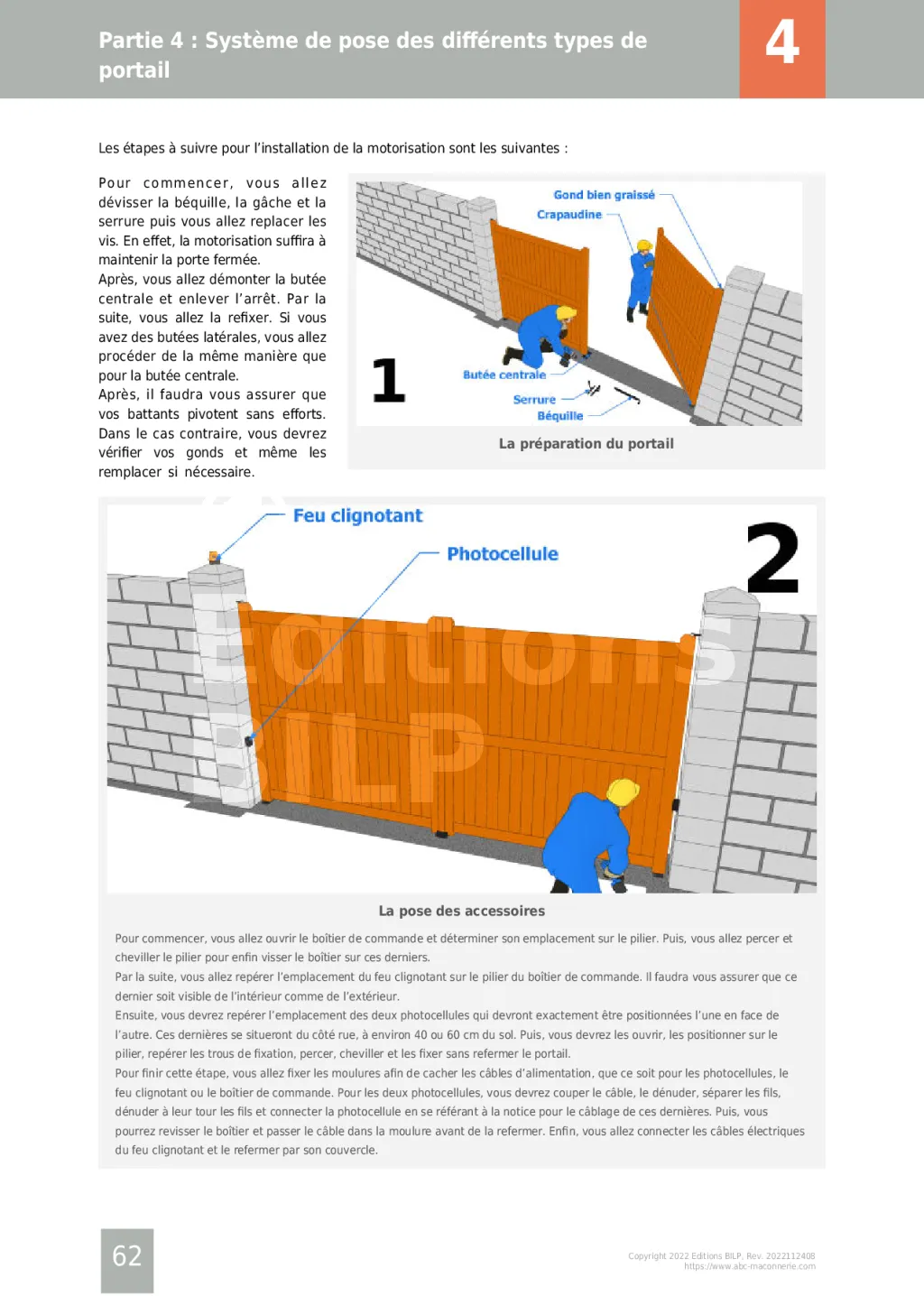 Partie 4 : Système de pose des différents types de portail

4

Les étapes à suivre pour l'installation de la motorisation sont les suivantes :

Pour commencer, vous allez dévisser la béquille, la gâche et la serrure puis vous allez replacer les vis. En effet, la motorisation suffira à maintenir la porte fermée.
Après, vous allez démonter la butée centrale et enlever l'arrêt. Par la suite, vous allez la refixer. Si vous avez des butées latérales, vous allez procéder de la même manière que pour la butée centrale.
Après, il faudra vous assurer que vos battants pivotent sans efforts. Dans le cas contraire, vous devrez vérifier vos gonds et même les remplacer si nécessaire.

Gond bien graissé
Crapaudine
1
Butée centrale
Serrure
Béquille

La préparation du portail

Feu clignotant
Photocellule
2

Editions BILP

La pose des accessoires

Pour commencer, vous allez ouvrir le boîtier de commande et déterminer son emplacement sur le pilier. Puis, vous allez percer et cheviller le pilier pour enfin visser le boîtier sur ces derniers.
Par la suite, vous allez repérer l'emplacement du feu clignotant sur le pilier du boîtier de commande. Il faudra vous assurer que ce dernier soit visible de l'intérieur comme de l'extérieur.
Ensuite, vous devrez repérer l'emplacement des deux photocellules qui devront exactement être positionnées l'une en face de l'autre. Ces dernières se situeront du côté rue, à environ 40 ou 60 cm du sol. Puis, vous devrez les ouvrir, les positionner sur le pilier, repérer les trous de fixation, percer, cheviller et les fixer sans refermer le portail.
Pour finir cette étape, vous allez fixer les moulures afin de cacher les câbles d'alimentation, que ce soit pour les photocellules, le feu clignotant ou le boîtier de commande. Pour les deux photocellules, vous devrez couper le câble, le dénuder, séparer les fils, dénuder à leur tour les fils et connecter la photocellule en se référant à la notice pour le câblage de ces dernières. Puis, vous pourrez revisser le boîtier et passer le câble dans la moulure avant de la refermer. Enfin, vous allez connecter les câbles électriques du feu clignotant et le refermer par son couvercle.

62

Copyright 2022 Editions BILP, Rev. 2022112408
https://www.abc-maconnerie.com