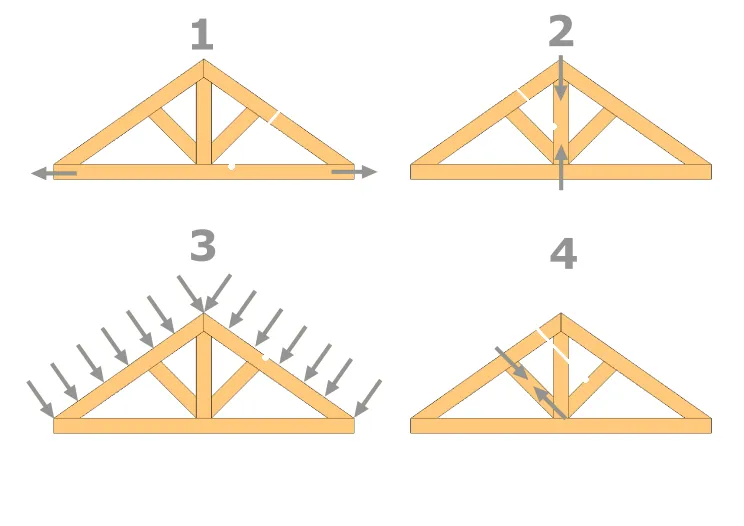 1

2

3

4