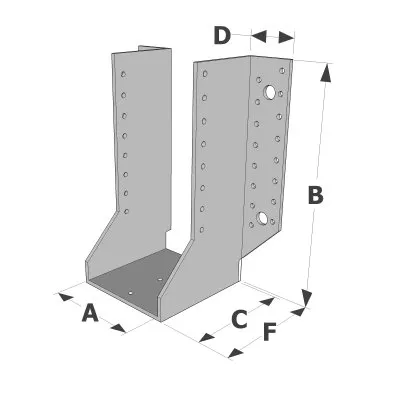 D
B
A
C
F