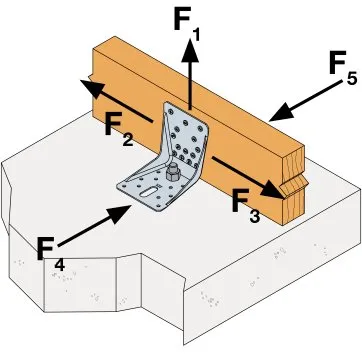 $F_1$
$F_5$
$F_2$
$F_3$
$F_4$