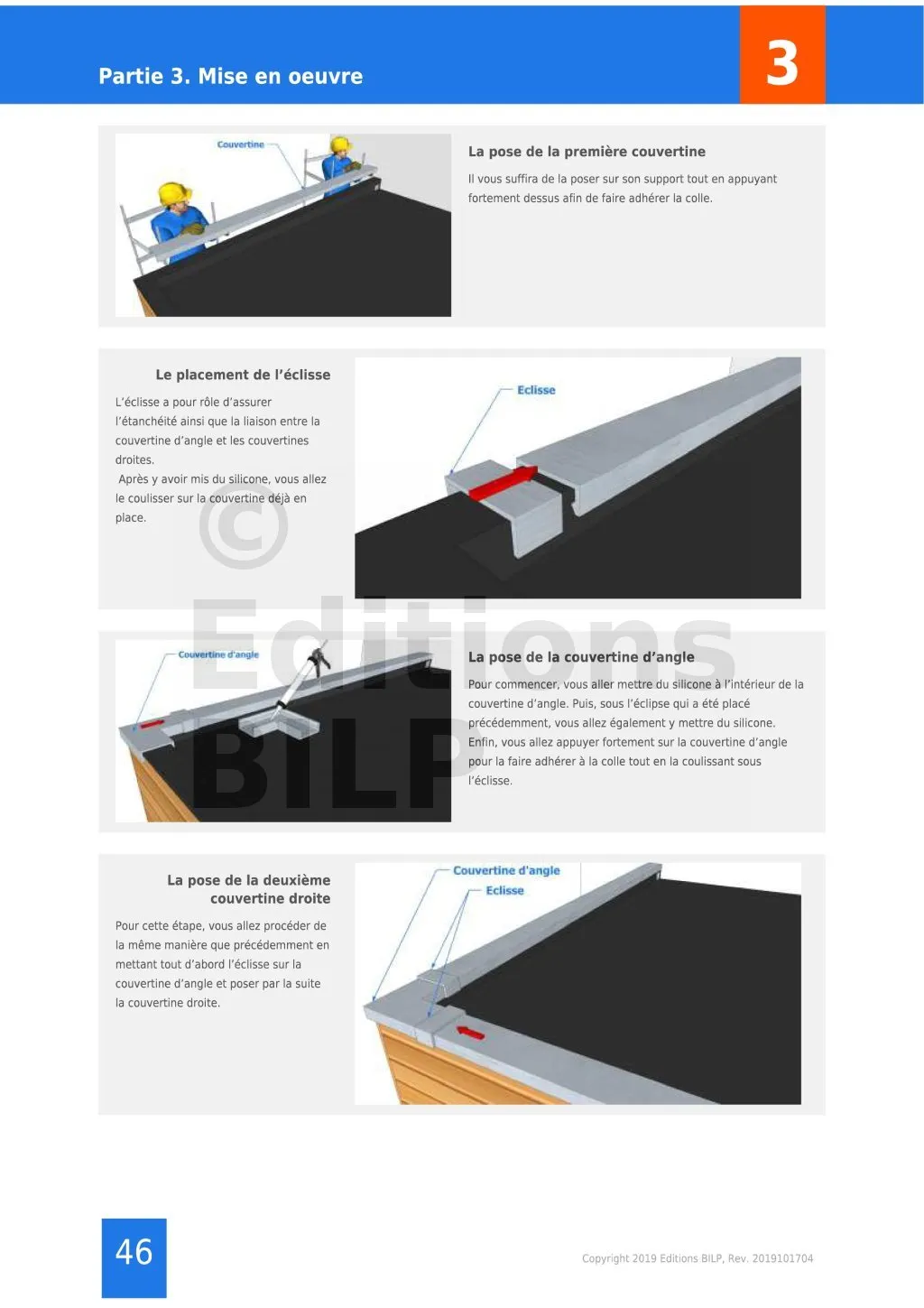 Partie 3. Mise en oeuvre

3

Couvertine

La pose de la première couvertine

Il vous suffira de la poser sur son support tout en appuyant fortement dessus afin de faire adhérer la colle.

Le placement de l'éclisse

L'éclisse a pour rôle d'assurer l'étanchéité ainsi que la liaison entre la couvertine d'angle et les couvertines droites.
Après y avoir mis du silicone, vous allez le coulisser sur la couvertine déjà en place.

Eclisse

Couvertine d'angle

La pose de la couvertine d'angle

Pour commencer, vous aller mettre du silicone à l'intérieur de la couvertine d'angle. Puis, sous l'éclipse qui a été placé précédemment, vous allez également y mettre du silicone. Enfin, vous allez appuyer fortement sur la couvertine d'angle pour la faire adhérer à la colle tout en la coulissant sous l'éclisse.

La pose de la deuxième couvertine droite

Pour cette étape, vous allez procéder de la même manière que précédemment en mettant tout d'abord l'éclisse sur la couvertine d'angle et poser par la suite la couvertine droite.

Couvertine d'angle
Eclisse

© Editions BILP

46

Copyright 2019 Editions BILP, Rev. 2019101704