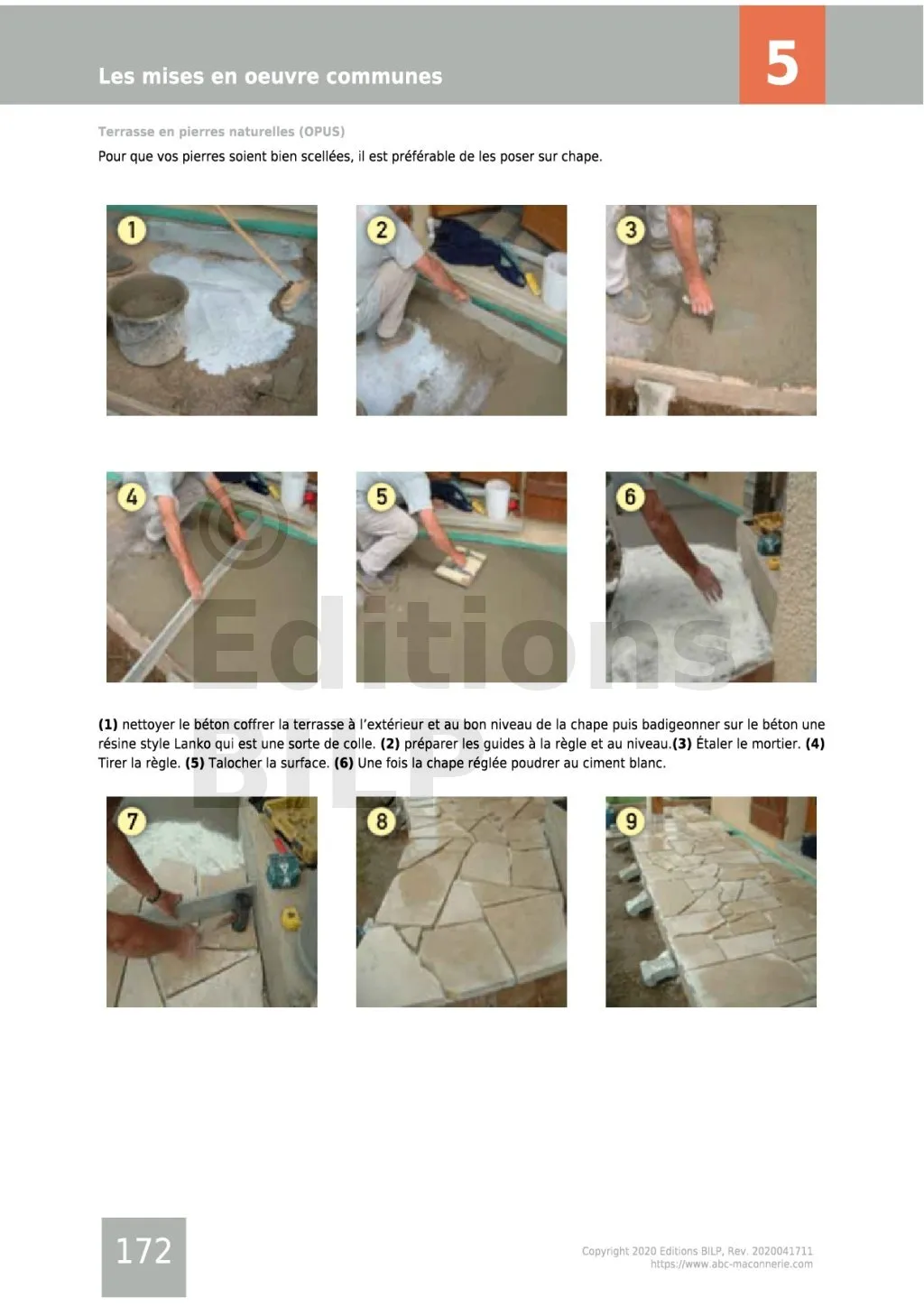 Les mises en oeuvre communes

5

Terrasse en pierres naturelles (OPUS)

Pour que vos pierres soient bien scellées, il est préférable de les poser sur chape.

1

2

3

4

5

6

© Editions BILP

(1) nettoyer le béton coffrer la terrasse à l'extérieur et au bon niveau de la chape puis badigeonner sur le béton une résine style Lanko qui est une sorte de colle. (2) préparer les guides à la règle et au niveau.(3) Étaler le mortier. (4) Tirer la règle. (5) Talocher la surface. (6) Une fois la chape réglée poudrer au ciment blanc.

7

8

9

172

Copyright 2020 Editions BILP, Rev. 2020041711
https://www.abc-maconnerie.com