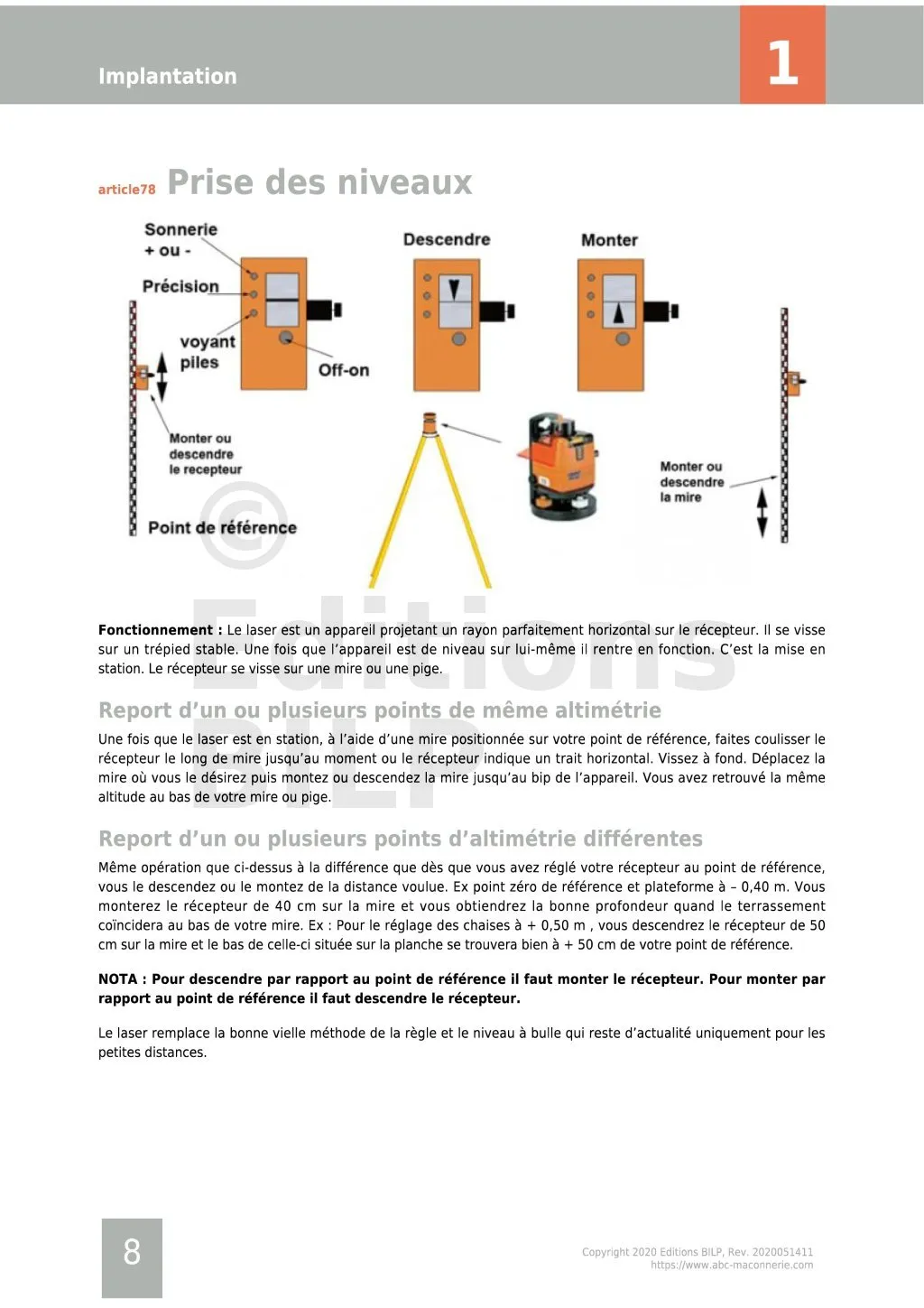 Implantation

1

article78 Prise des niveaux

Sonnerie + ou -

Précision

voyant piles

Off-on

Descendre

Monter

Monter ou descendre le recepteur

Point de référence

Monter ou descendre la mire

© Editions BILP

**Fonctionnement :** Le laser est un appareil projetant un rayon parfaitement horizontal sur le récepteur. Il se visse sur un trépied stable. Une fois que l'appareil est de niveau sur lui-même il rentre en fonction. C'est la mise en station. Le récepteur se visse sur une mire ou une pige.

Report d'un ou plusieurs points de même altimétrie

Une fois que le laser est en station, à l'aide d'une mire positionnée sur votre point de référence, faites coulisser le récepteur le long de mire jusqu'au moment ou le récepteur indique un trait horizontal. Vissez à fond. Déplacez la mire où vous le désirez puis montez ou descendez la mire jusqu'au bip de l'appareil. Vous avez retrouvé la même altitude au bas de votre mire ou pige.

Report d'un ou plusieurs points d'altimétrie différentes

Même opération que ci-dessus à la différence que dès que vous avez réglé votre récepteur au point de référence, vous le descendez ou le montez de la distance voulue. Ex point zéro de référence et plateforme à – 0,40 m. Vous monterez le récepteur de 40 cm sur la mire et vous obtiendrez la bonne profondeur quand le terrassement coïncidera au bas de votre mire. Ex : Pour le réglage des chaises à + 0,50 m , vous descendrez le récepteur de 50 cm sur la mire et le bas de celle-ci située sur la planche se trouvera bien à + 50 cm de votre point de référence.

**NOTA : Pour descendre par rapport au point de référence il faut monter le récepteur. Pour monter par rapport au point de référence il faut descendre le récepteur.**

Le laser remplace la bonne vielle méthode de la règle et le niveau à bulle qui reste d'actualité uniquement pour les petites distances.

8

Copyright 2020 Editions BILP, Rev. 2020051411
https://www.abc-maconnerie.com