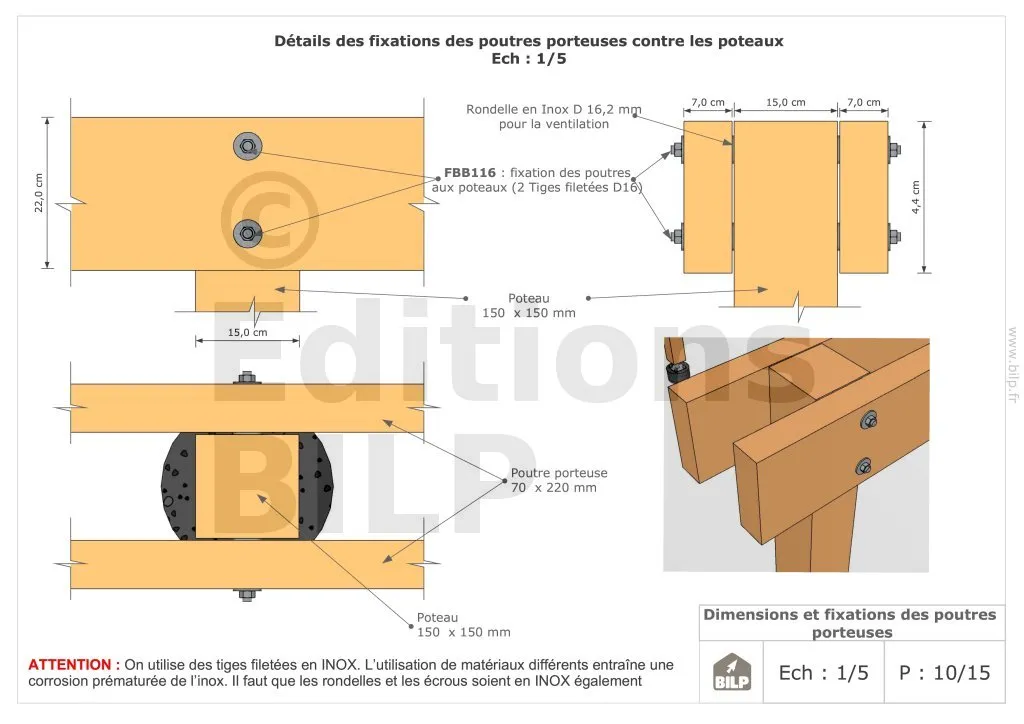 Détails des fixations des poutres porteuses contre les poteaux
Ech : 1/5

22,0 cm

Rondelle en Inox D 16,2 mm pour la ventilation

7,0 cm
15,0 cm
7,0 cm

FBB116 : fixation des poutres aux poteaux (2 Tiges filetées D16)

4,4 cm

Poteau
150 x 150 mm

15,0 cm

©
Editions
BILP

Poutre porteuse
70 x 220 mm

Poteau
150 x 150 mm

www.bilp.fr

ATTENTION : On utilise des tiges filetées en INOX. L'utilisation de matériaux différents entraîne une corrosion prématurée de l'inox. Il faut que les rondelles et les écrous soient en INOX également

Dimensions et fixations des poutres porteuses

BILP
Ech : 1/5
P : 10/15