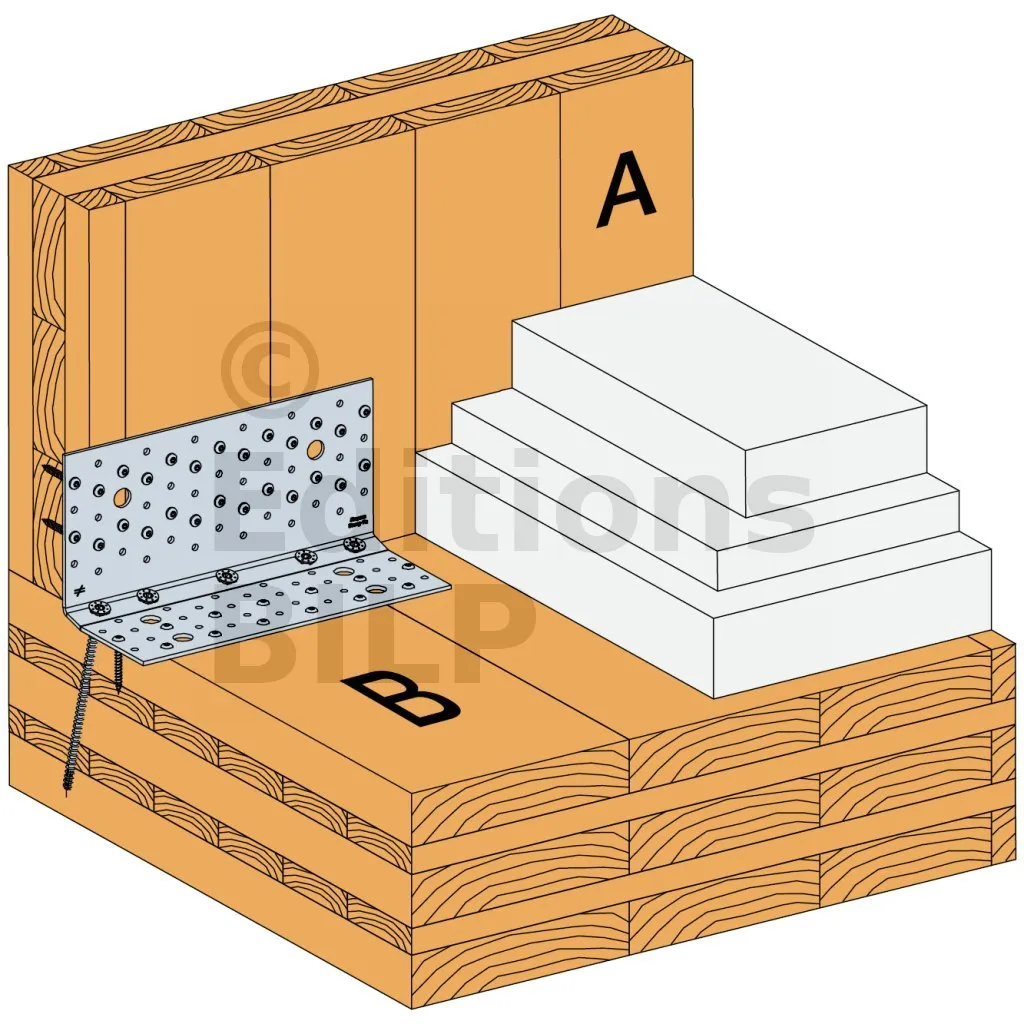 A

©
Editions
BILP

B