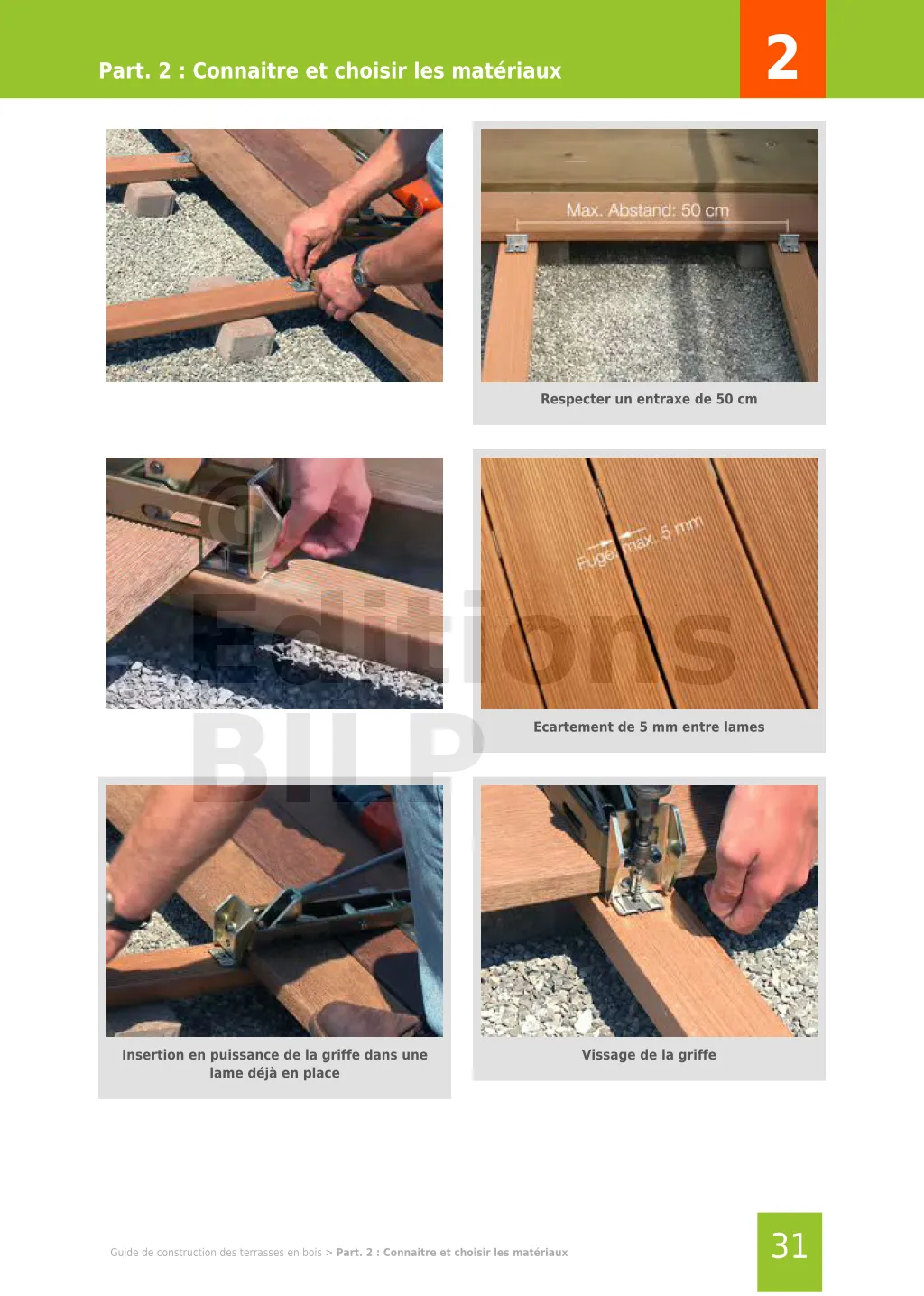 Part. 2 : Connaitre et choisir les matériaux

2

Max. Abstand: 50 cm

Respecter un entraxe de 50 cm

Fuge: max. 5 mm

Ecartement de 5 mm entre lames

Editions BILP

Insertion en puissance de la griffe dans une lame déjà en place

Vissage de la griffe

Guide de construction des terrasses en bois > Part. 2 : Connaitre et choisir les matériaux

31