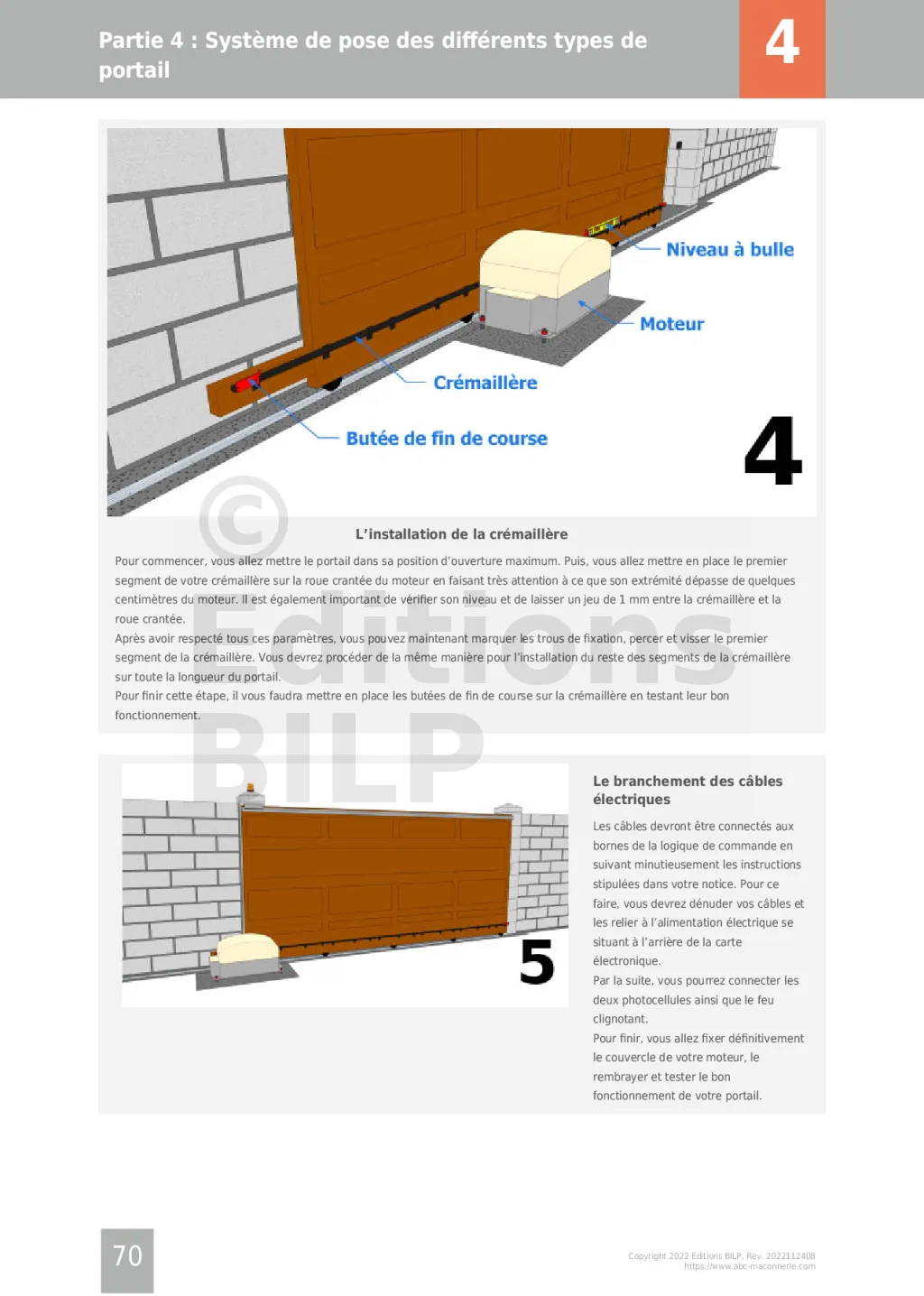 Partie 4 : Système de pose des différents types de portail

4

Niveau à bulle

Moteur

Crémaillère

Butée de fin de course

4

© Editions BILP

L'installation de la crémaillère

Pour commencer, vous allez mettre le portail dans sa position d'ouverture maximum. Puis, vous allez mettre en place le premier segment de votre crémaillère sur la roue crantée du moteur en faisant très attention à ce que son extrémité dépasse de quelques centimètres du moteur. Il est également important de vérifier son niveau et de laisser un jeu de 1 mm entre la crémaillère et la roue crantée.
Après avoir respecté tous ces paramètres, vous pouvez maintenant marquer les trous de fixation, percer et visser le premier segment de la crémaillère. Vous devrez procéder de la même manière pour l'installation du reste des segments de la crémaillère sur toute la longueur du portail.
Pour finir cette étape, il vous faudra mettre en place les butées de fin de course sur la crémaillère en testant leur bon fonctionnement.

5

Le branchement des câbles électriques

Les câbles devront être connectés aux bornes de la logique de commande en suivant minutieusement les instructions stipulées dans votre notice. Pour ce faire, vous devrez dénuder vos câbles et les relier à l'alimentation électrique se situant à l'arrière de la carte électronique.
Par la suite, vous pourrez connecter les deux photocellules ainsi que le feu clignotant.
Pour finir, vous allez fixer définitivement le couvercle de votre moteur, le rembrayer et tester le bon fonctionnement de votre portail.

70

Copyright 2022 Editions BILP, Rev. 2022112408
https://www.abc-maconnerie.com