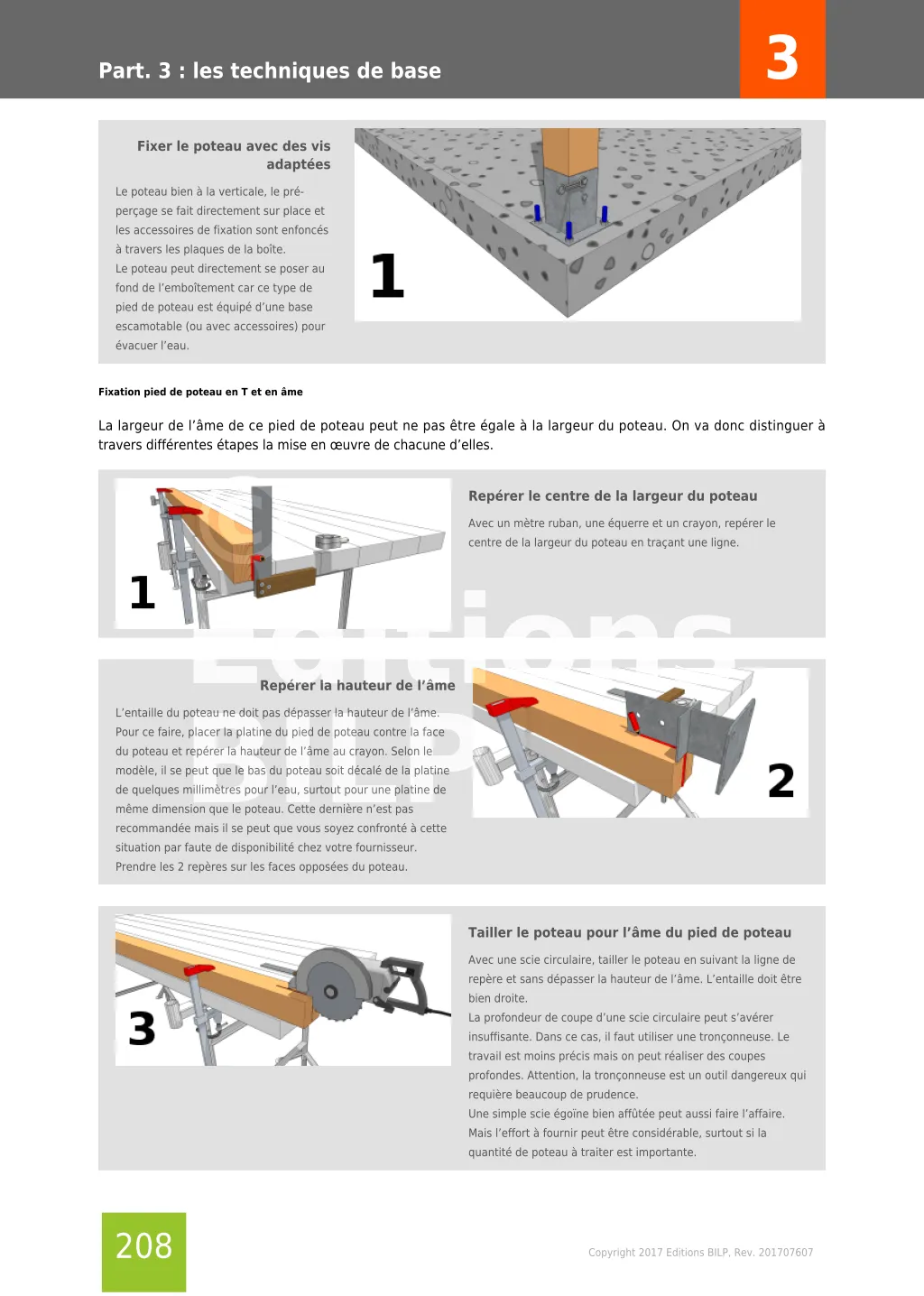 Part. 3 : les techniques de base

3

Fixer le poteau avec des vis adaptées

Le poteau bien à la verticale, le pré-perçage se fait directement sur place et les accessoires de fixation sont enfoncés à travers les plaques de la boîte.
Le poteau peut directement se poser au fond de l'emboîtement car ce type de pied de poteau est équipé d'une base escamotable (ou avec accessoires) pour évacuer l'eau.

1

Fixation pied de poteau en T et en âme

La largeur de l'âme de ce pied de poteau peut ne pas être égale à la largeur du poteau. On va donc distinguer à travers différentes étapes la mise en œuvre de chacune d'elles.

1

Repérer le centre de la largeur du poteau

Avec un mètre ruban, une équerre et un crayon, repérer le centre de la largeur du poteau en traçant une ligne.

© Editions BILP

Repérer la hauteur de l'âme

L'entaille du poteau ne doit pas dépasser la hauteur de l'âme. Pour ce faire, placer la platine du pied de poteau contre la face du poteau et repérer la hauteur de l'âme au crayon. Selon le modèle, il se peut que le bas du poteau soit décalé de la platine de quelques millimètres pour l'eau, surtout pour une platine de même dimension que le poteau. Cette dernière n'est pas recommandée mais il se peut que vous soyez confronté à cette situation par faute de disponibilité chez votre fournisseur.
Prendre les 2 repères sur les faces opposées du poteau.

2

3

Tailler le poteau pour l'âme du pied de poteau

Avec une scie circulaire, tailler le poteau en suivant la ligne de repère et sans dépasser la hauteur de l'âme. L'entaille doit être bien droite.
La profondeur de coupe d'une scie circulaire peut s'avérer insuffisante. Dans ce cas, il faut utiliser une tronçonneuse. Le travail est moins précis mais on peut réaliser des coupes profondes. Attention, la tronçonneuse est un outil dangereux qui requière beaucoup de prudence.
Une simple scie égoïne bien affûtée peut aussi faire l'affaire. Mais l'effort à fournir peut être considérable, surtout si la quantité de poteau à traiter est importante.

208

Copyright 2017 Editions BILP, Rev. 201707607